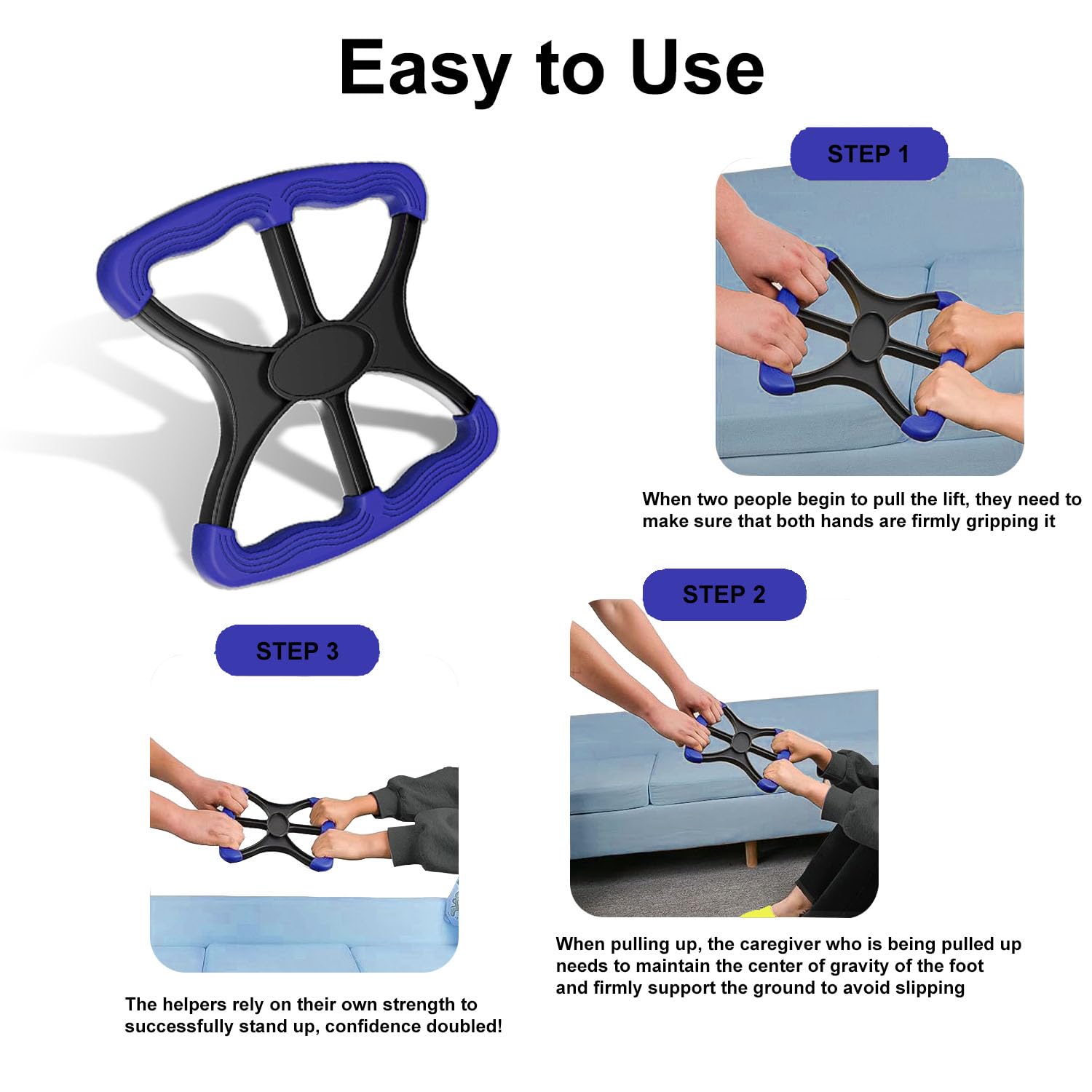 Easy to Use

STEP 1

When two people begin to pull the lift, they need to make sure that both hands are firmly gripping it

STEP 2

When pulling up, the caregiver who is being pulled up needs to maintain the center of gravity of the foot and firmly support the ground to avoid slipping

STEP 3

The helpers rely on their own strength to successfully stand up, confidence doubled!