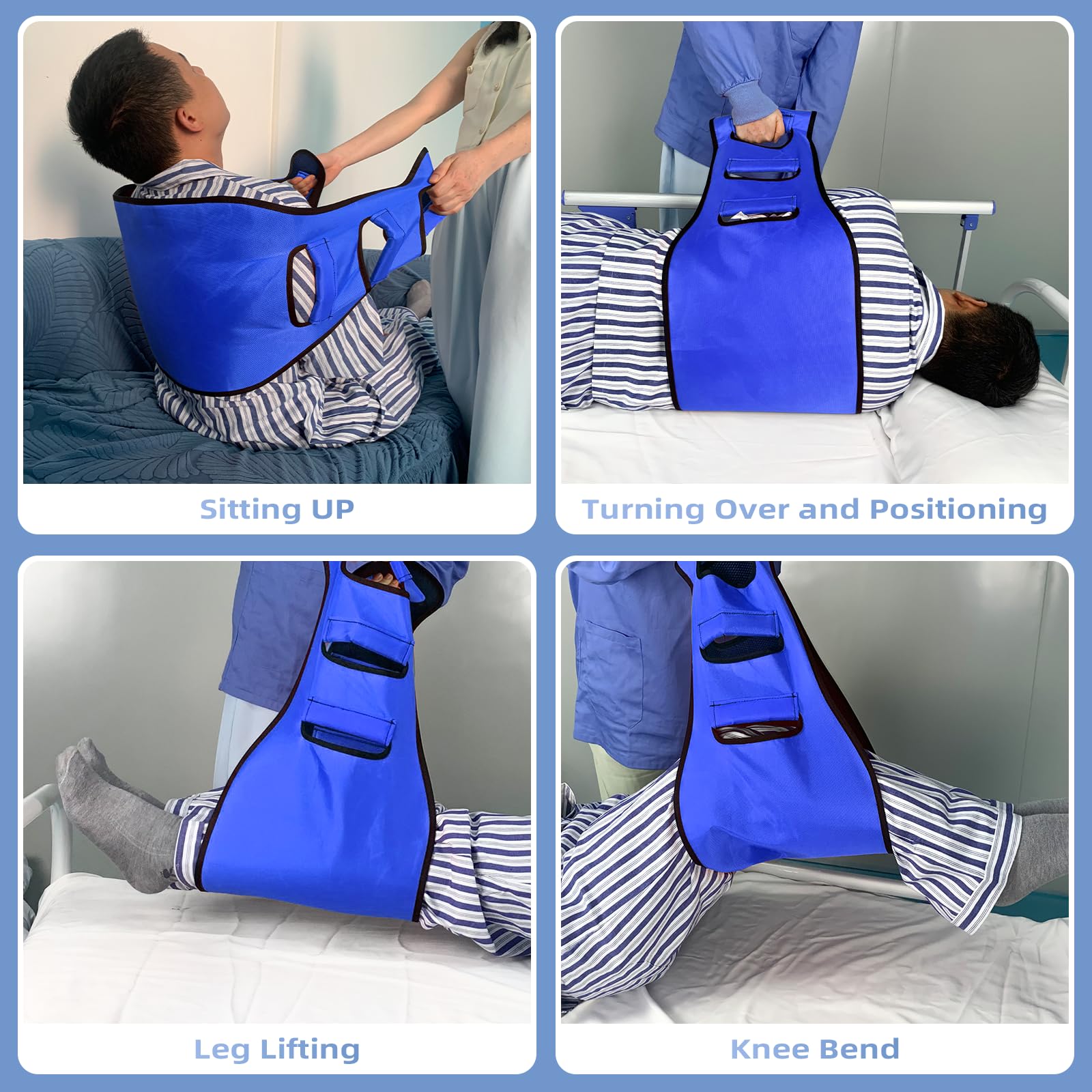 Sitting UP

Turning Over and Positioning

Leg Lifting

Knee Bend