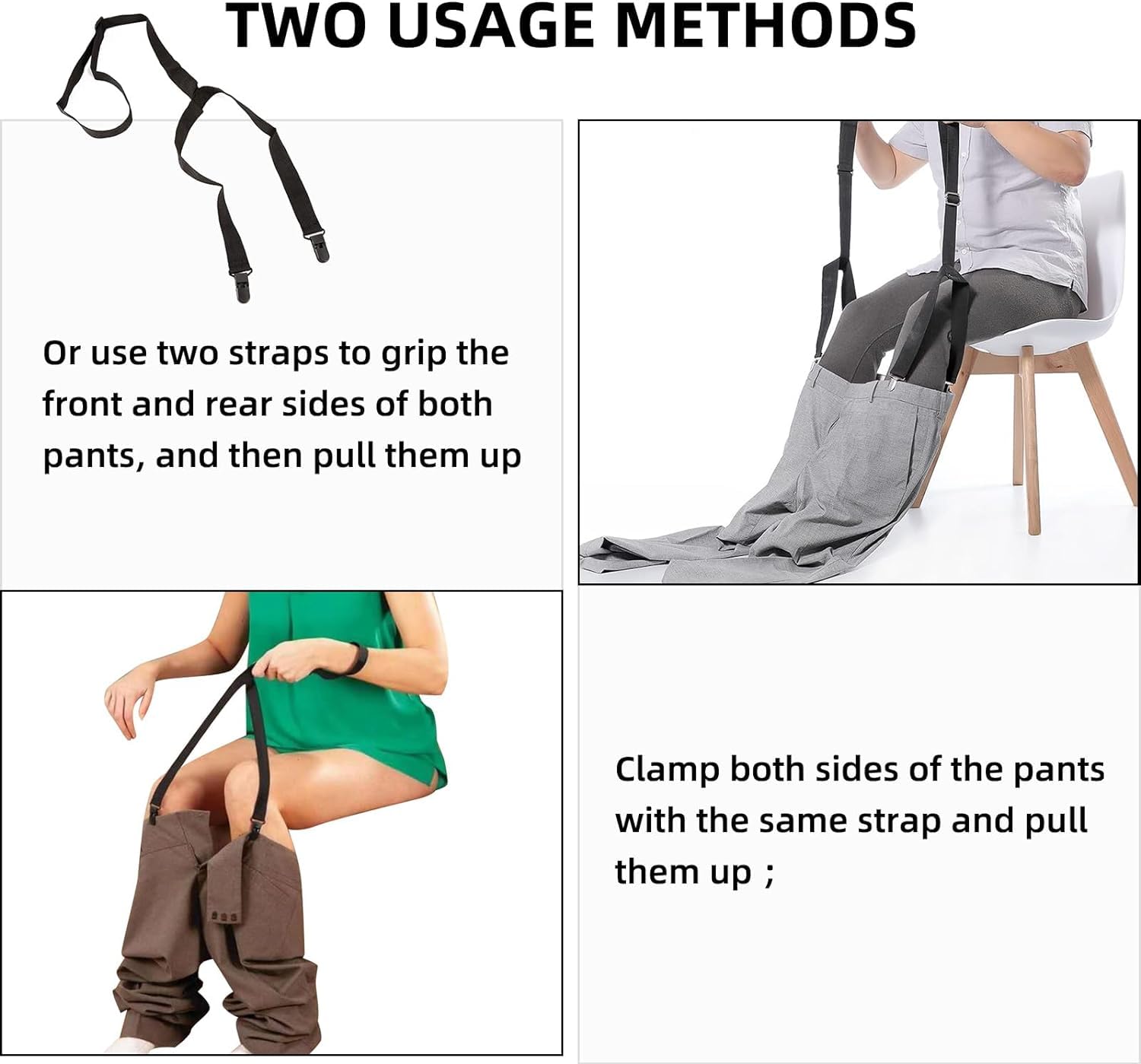 TWO USAGE METHODS

Or use two straps to grip the front and rear sides of both pants, and then pull them up

Clamp both sides of the pants with the same strap and pull them up ;