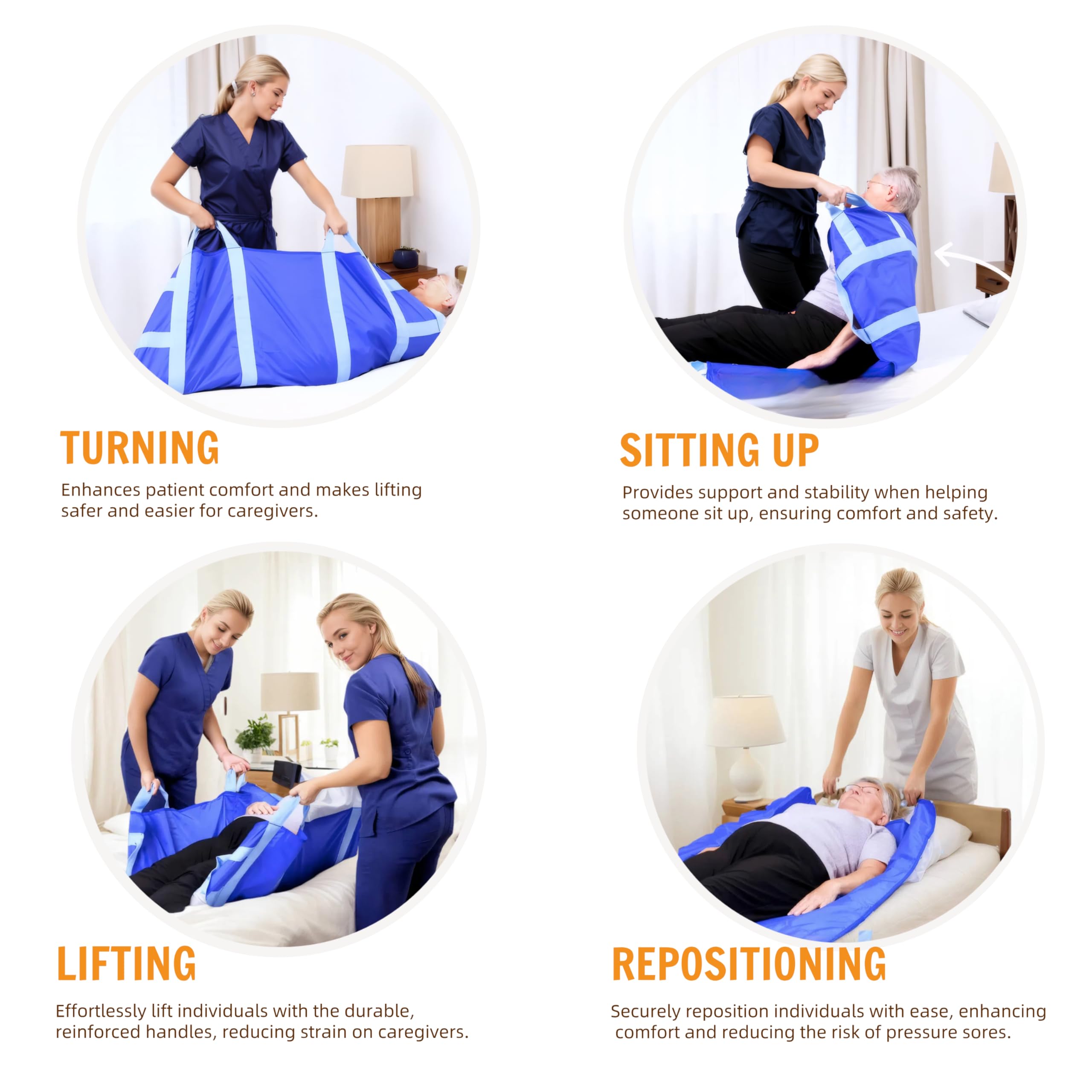 TURNING

Enhances patient comfort and makes lifting safer and easier for caregivers.

SITTING UP

Provides support and stability when helping someone sit up, ensuring comfort and safety.

LIFTING

Effortlessly lift individuals with the durable, reinforced handles, reducing strain on caregivers.

REPOSITIONING

Securely reposition individuals with ease, enhancing comfort and reducing the risk of pressure sores.