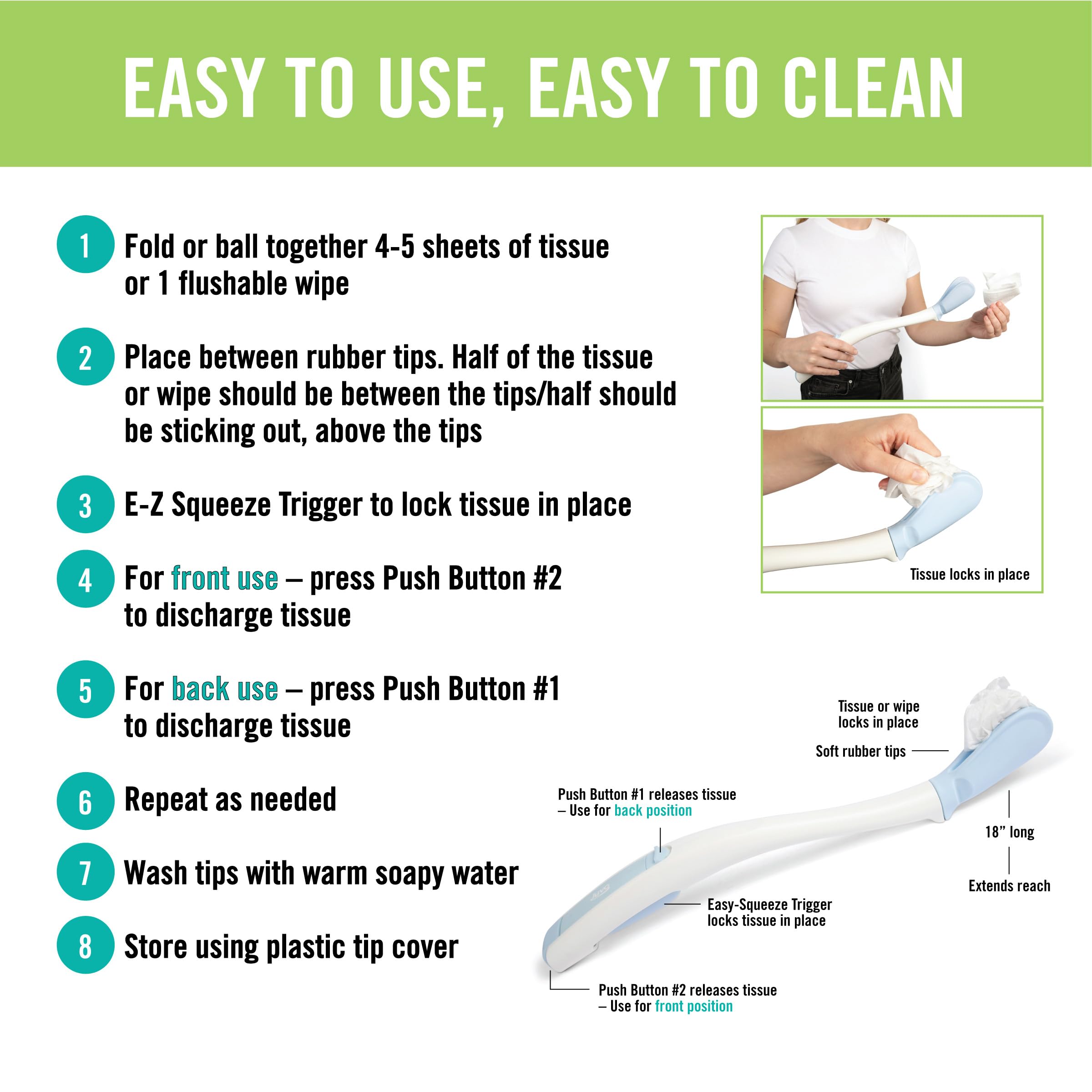 EASY TO USE, EASY TO CLEAN

1 Fold or ball together 4-5 sheets of tissue or 1 flushable wipe

2 Place between rubber tips. Half of the tissue or wipe should be between the tips/half should be sticking out, above the tips

3 E-Z Squeeze Trigger to lock tissue in place

4 For front use – press Push Button #2 to discharge tissue

5 For back use – press Push Button #1 to discharge tissue

6 Repeat as needed

7 Wash tips with warm soapy water

8 Store using plastic tip cover

Tissue locks in place

Tissue or wipe locks in place

Soft rubber tips

Push Button #1 releases tissue – Use for back position

18" long

Extends reach

Easy-Squeeze Trigger locks tissue in place

Push Button #2 releases tissue – Use for front position