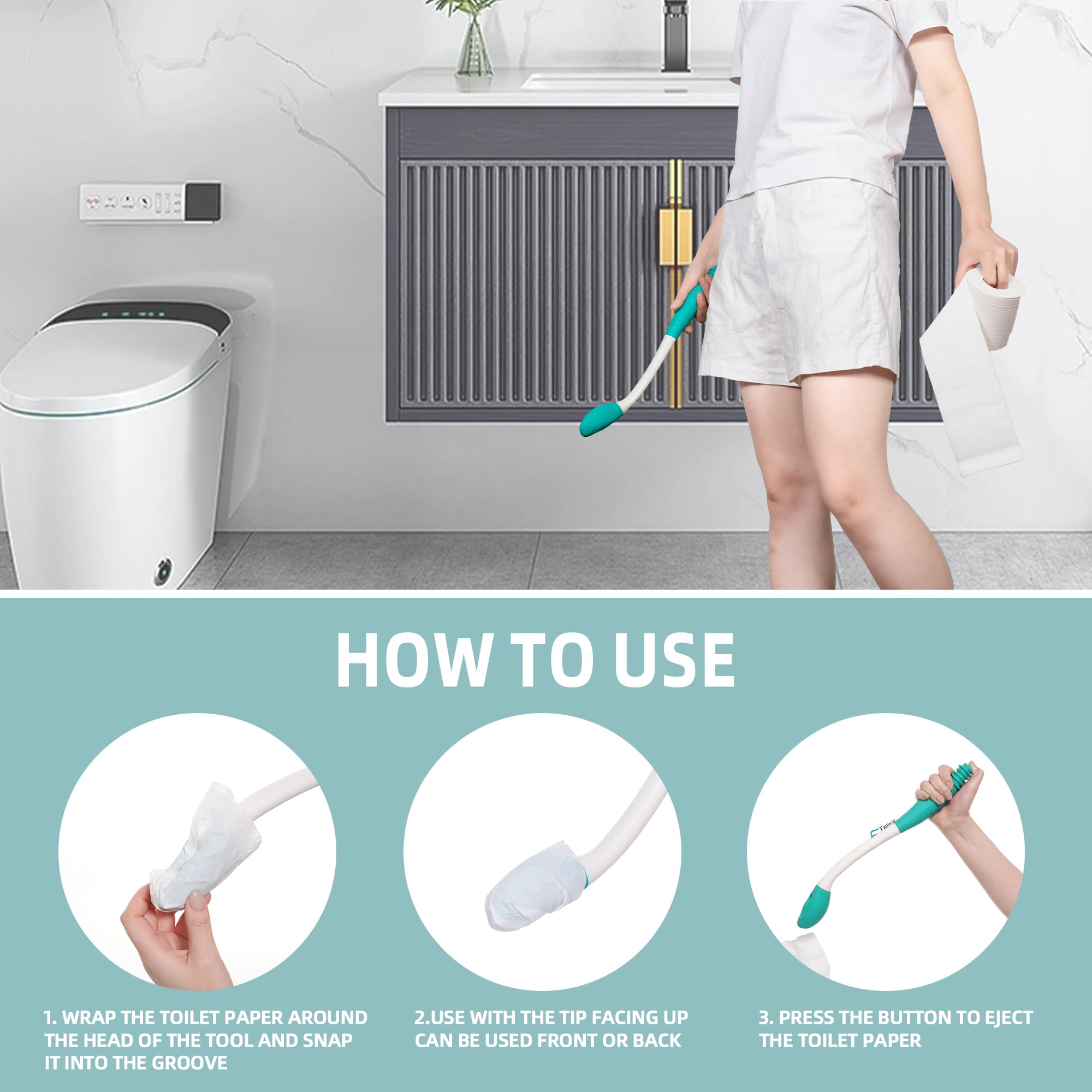 HOW TO USE

Fanwer

1. WRAP THE TOILET PAPER AROUND THE HEAD OF THE TOOL AND SNAP IT INTO THE GROOVE

2.USE WITH THE TIP FACING UP CAN BE USED FRONT OR BACK

3. PRESS THE BUTTON TO EJECT THE TOILET PAPER